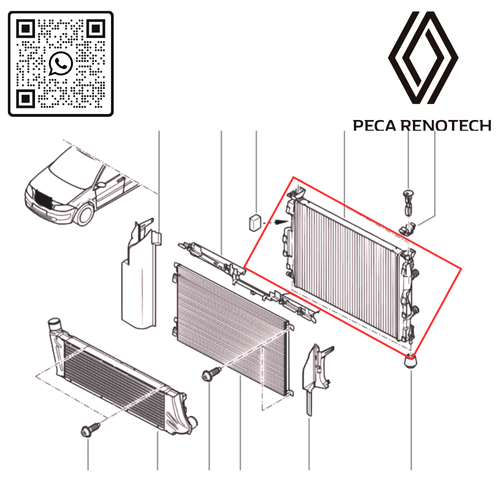 PECA RENOTECH